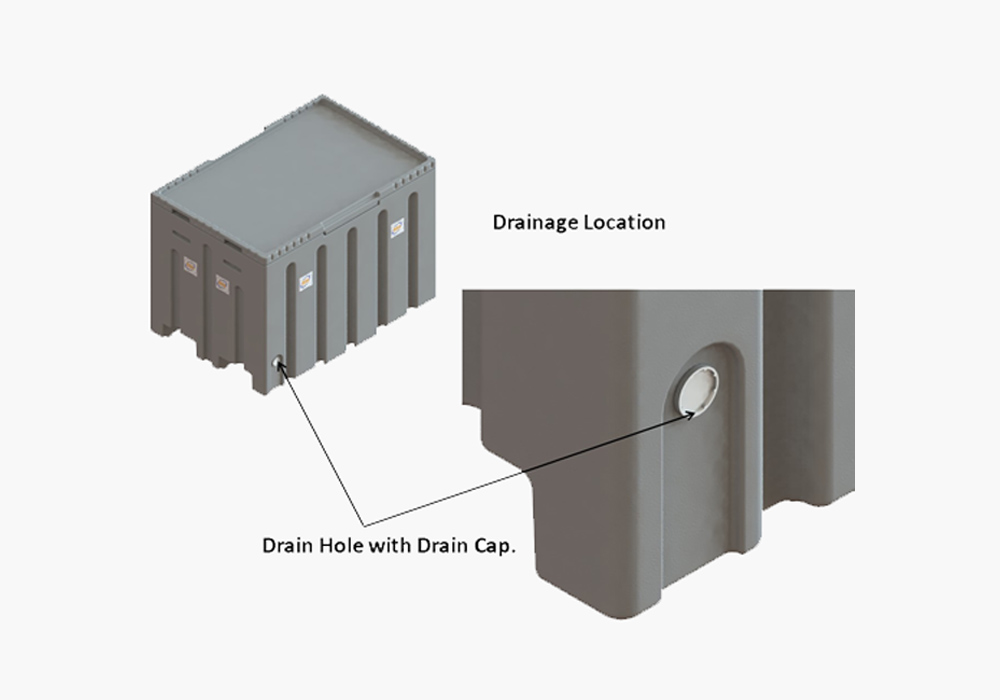 Drainage Location

Drain Hole with Drain Cap.